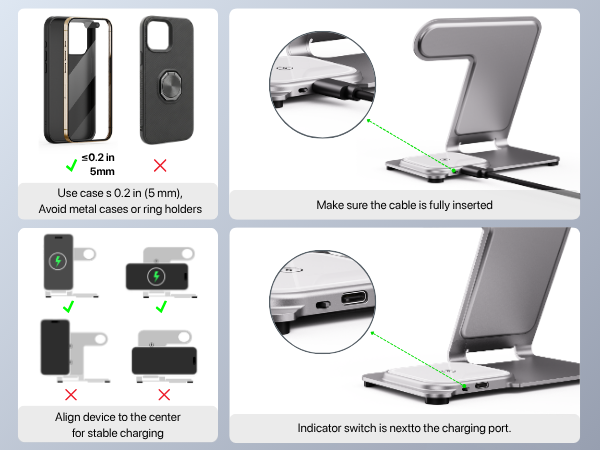 ≤0.2 in
5mm

Use case s 0.2 in (5 mm),
Avoid metal cases or ring holders

Make sure the cable is fully inserted

Align device to the center
for stable charging

Indicator switch is nextto the charging port.